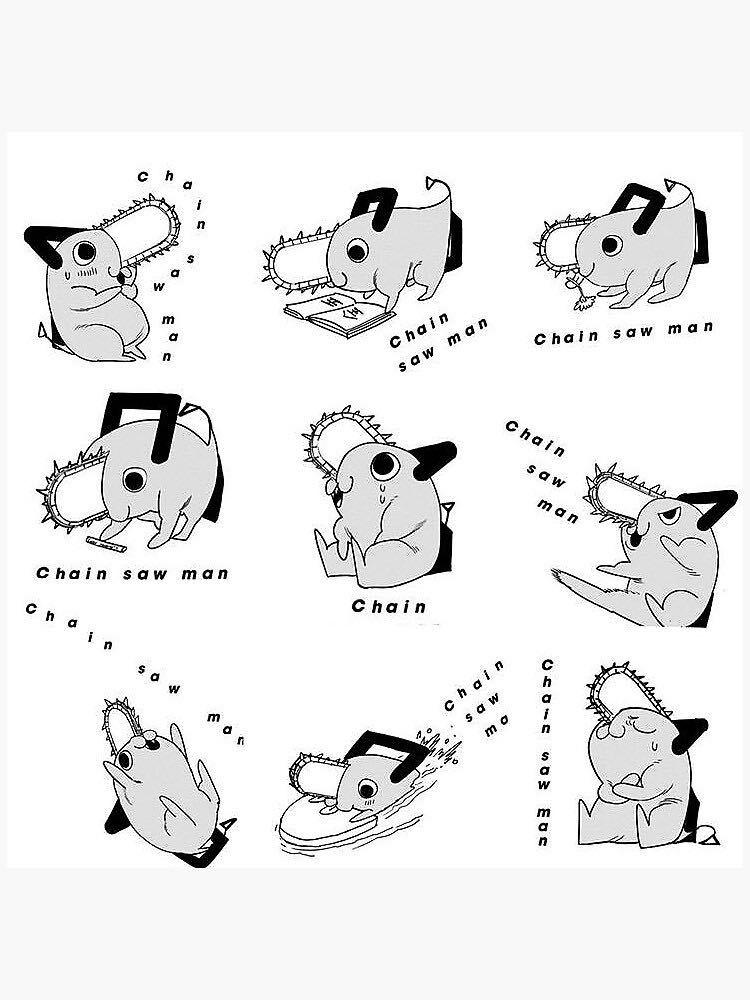 Chain saw man

Chain saw man

Chain saw man

Chain saw man

Chain

Chain saw man

Chain saw man

Chain saw ma

Chain saw man